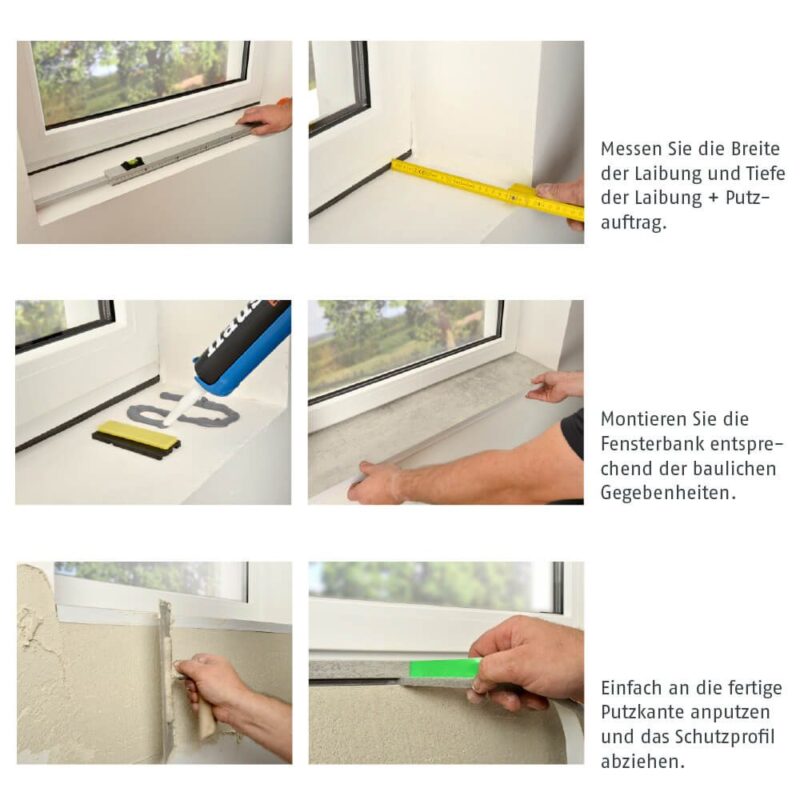 Messen Sie die Breite der Laibung und Tiefe der Laibung + Putzauftrag.

Montieren Sie die Fensterbank entsprechend der baulichen Gegebenheiten.

Einfach an die fertige Putzkante anputzen und das Schutzprofil abziehen.